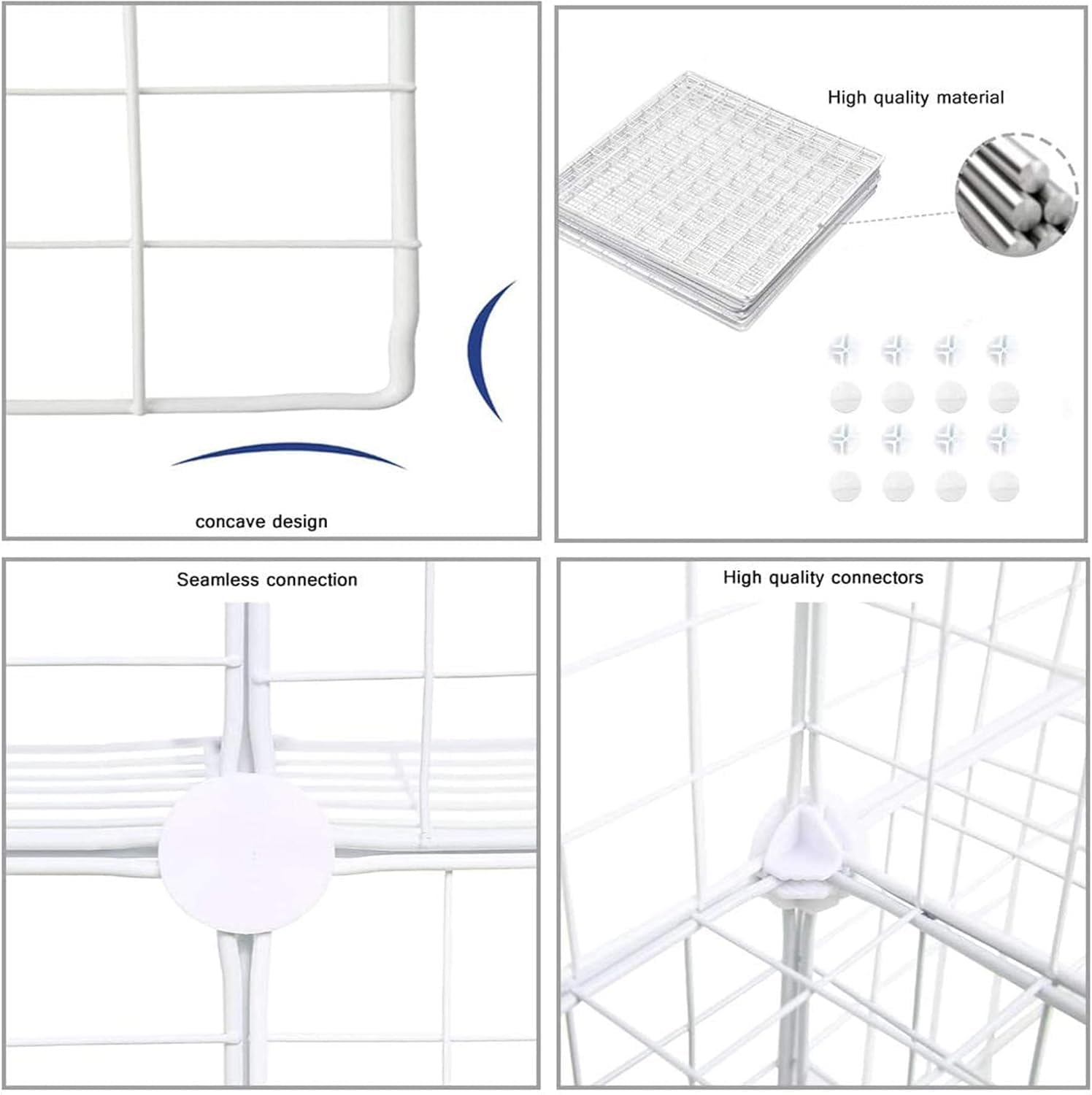 concave design

High quality material

Seamless connection

High quality connectors